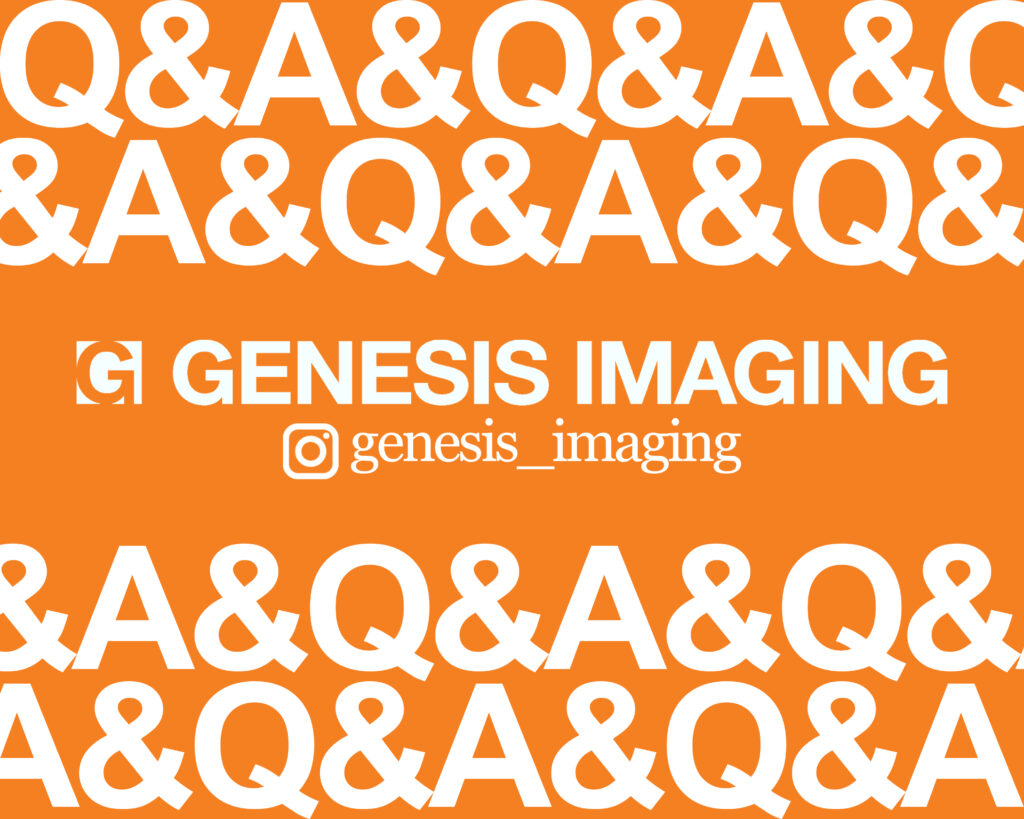 Q&A&Q&A&Q
&A&Q&A&Q&

G GENESIS IMAGING
genesis_imaging

&A&Q&A&Q&
A&Q&A&Q&A